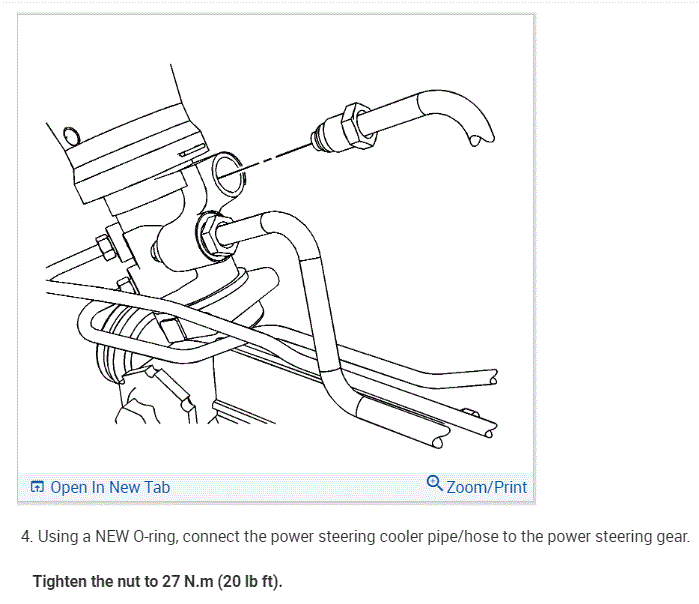 Open In New Tab

Zoom/Print

4. Using a NEW O-ring, connect the power steering cooler pipe/hose to the power steering gear.

Tighten the nut to 27 N.m (20 lb ft).