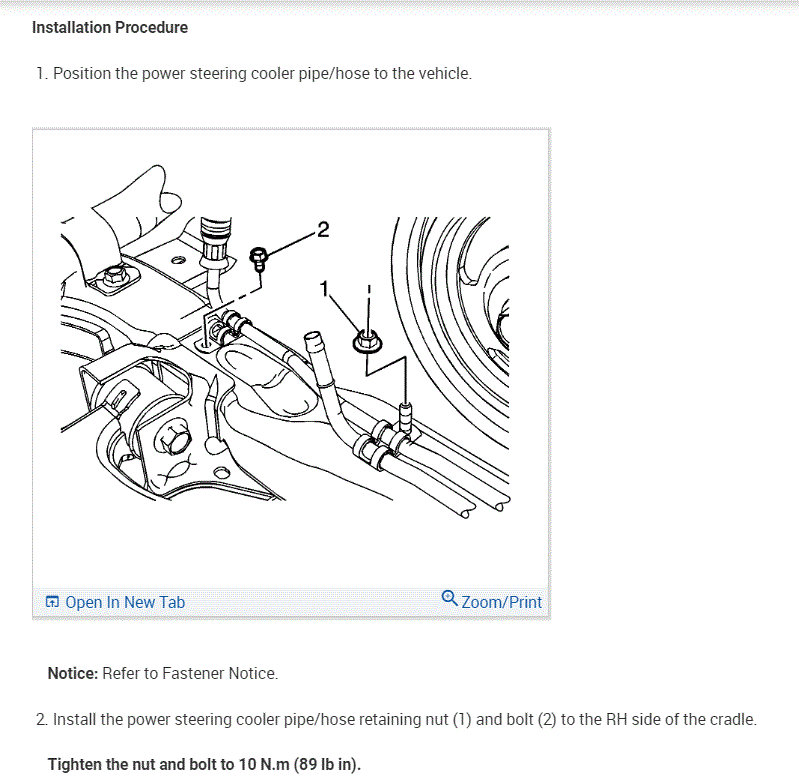 Installation Procedure

1. Position the power steering cooler pipe/hose to the vehicle.

2

1

Open In New Tab

Zoom/Print

Notice: Refer to Fastener Notice.

2. Install the power steering cooler pipe/hose retaining nut (1) and bolt (2) to the RH side of the cradle.

Tighten the nut and bolt to 10 N.m (89 lb in).