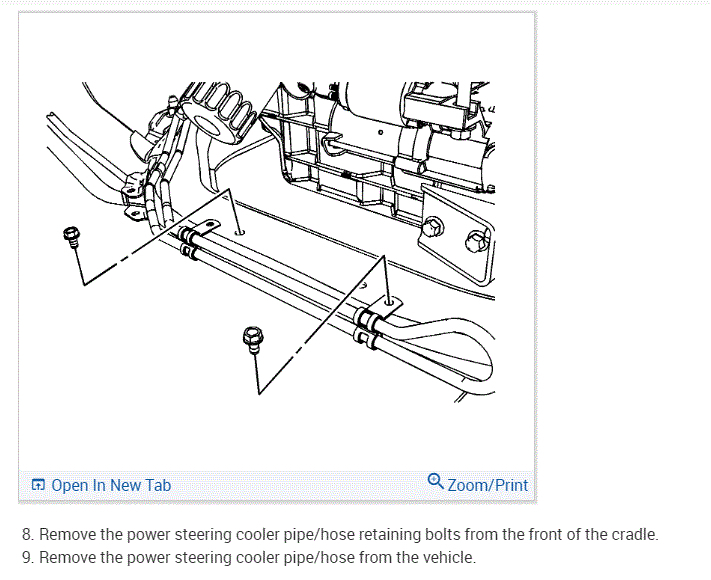 Open In New Tab

Zoom/Print

8. Remove the power steering cooler pipe/hose retaining bolts from the front of the cradle.
9. Remove the power steering cooler pipe/hose from the vehicle.