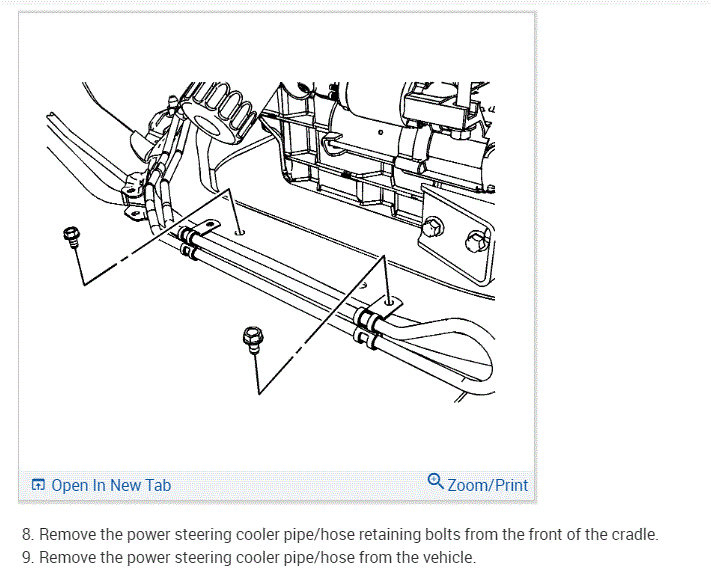 Open In New Tab

Zoom/Print

8. Remove the power steering cooler pipe/hose retaining bolts from the front of the cradle.
9. Remove the power steering cooler pipe/hose from the vehicle.