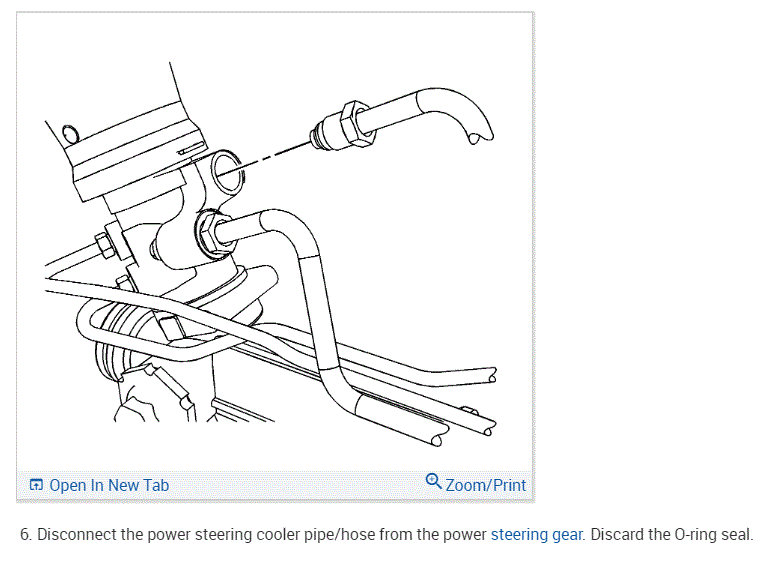 Open In New Tab
Zoom/Print

6. Disconnect the power steering cooler pipe/hose from the power steering gear. Discard the O-ring seal.