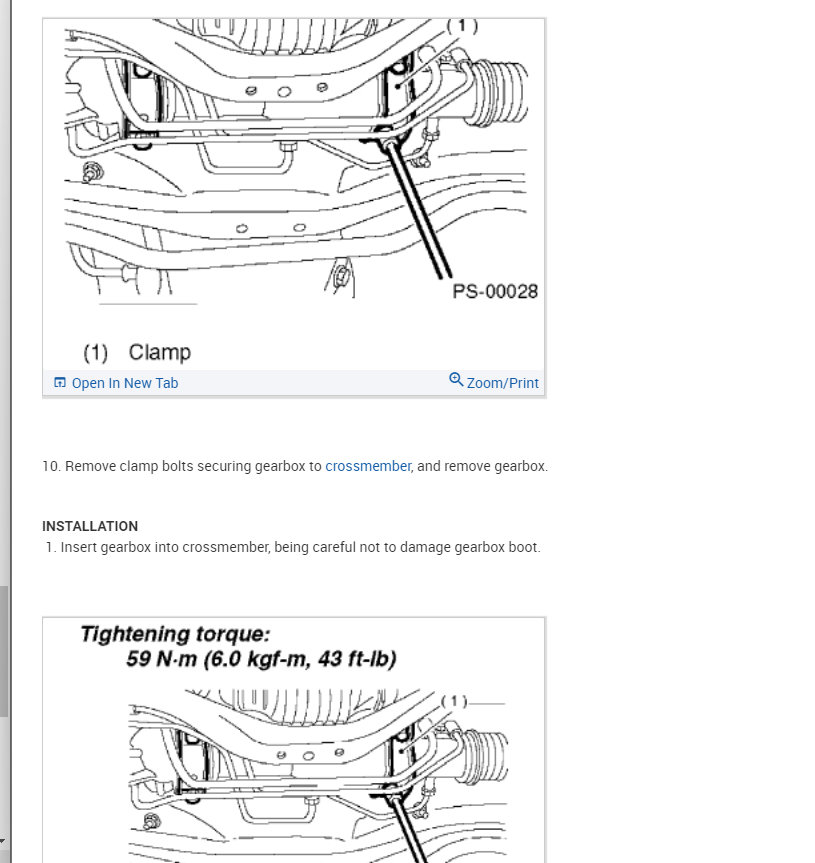 (1)

PS-00028

(1) Clamp

Open In New Tab

Zoom/Print

10. Remove clamp bolts securing gearbox to crossmember, and remove gearbox.

INSTALLATION

1. Insert gearbox into crossmember, being careful not to damage gearbox boot.

Tightening torque:
59 N·m (6.0 kgf-m, 43 ft-lb)

(1)