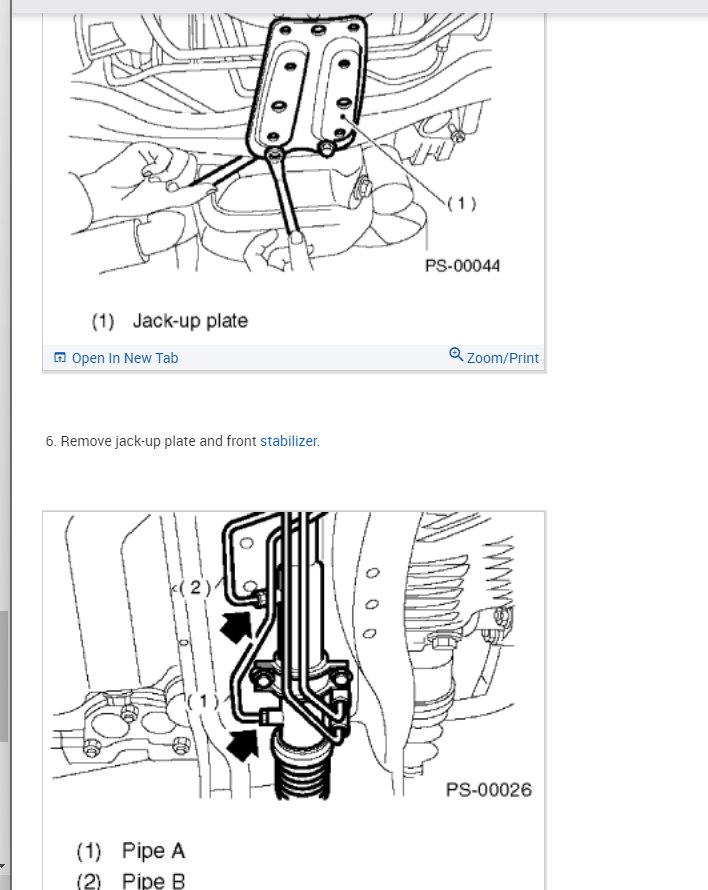 (1)

PS-00044

(1) Jack-up plate

Open In New Tab

Zoom/Print

6. Remove jack-up plate and front stabilizer.

(2)

(1)

PS-00026

(1) Pipe A
(2) Pipe B