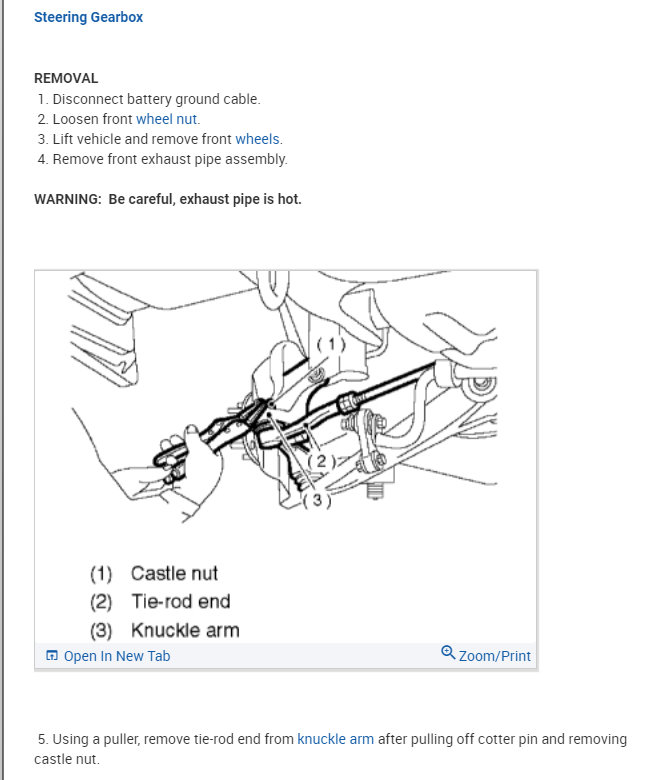 Steering Gearbox

REMOVAL
1. Disconnect battery ground cable.
2. Loosen front wheel nut.
3. Lift vehicle and remove front wheels.
4. Remove front exhaust pipe assembly.

WARNING: Be careful, exhaust pipe is hot.

(1)
(2)
(3)

(1) Castle nut
(2) Tie-rod end
(3) Knuckle arm

Open In New Tab
Zoom/Print

5. Using a puller, remove tie-rod end from knuckle arm after pulling off cotter pin and removing castle nut.