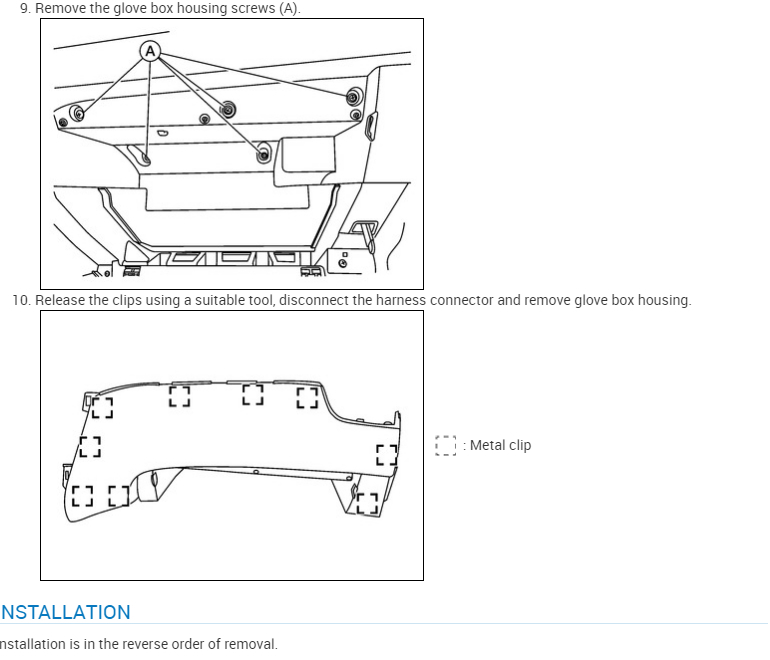 9. Remove the glove box housing screws (A).

A

10. Release the clips using a suitable tool, disconnect the harness connector and remove glove box housing.

: Metal clip

NSTALLATION

nstallation is in the reverse order of removal.