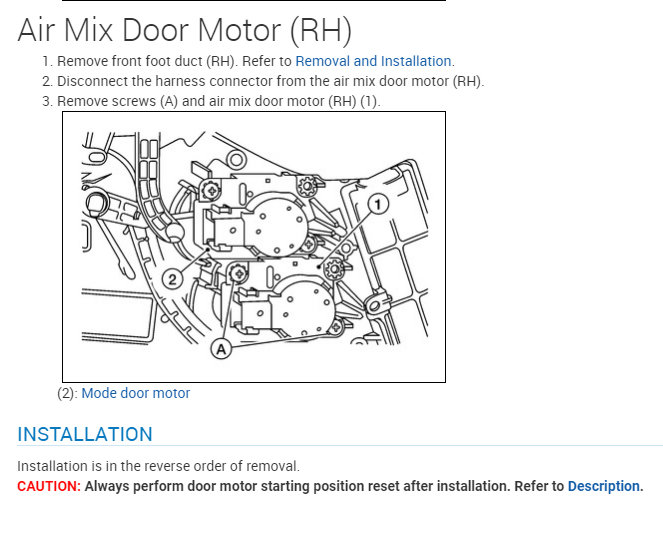 Air Mix Door Motor (RH)

1. Remove front foot duct (RH). Refer to Removal and Installation.
2. Disconnect the harness connector from the air mix door motor (RH).
3. Remove screws (A) and air mix door motor (RH) (1).

1
2
A

(2): Mode door motor

INSTALLATION

Installation is in the reverse order of removal.
CAUTION: Always perform door motor starting position reset after installation. Refer to Description.