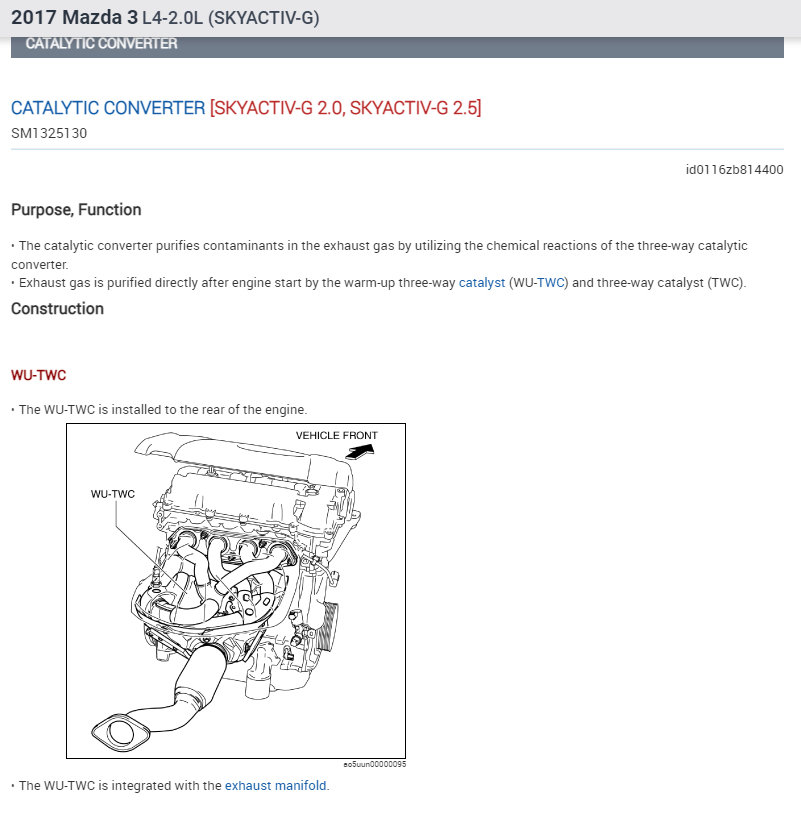 2017 Mazda 3 L4-2.0L (SKYACTIV-G)

CATALYTIC CONVERTER

CATALYTIC CONVERTER [SKYACTIV-G 2.0, SKYACTIV-G 2.5]
SM1325130

id0116zb814400

Purpose, Function

• The catalytic converter purifies contaminants in the exhaust gas by utilizing the chemical reactions of the three-way catalytic converter.
• Exhaust gas is purified directly after engine start by the warm-up three-way catalyst (WU-TWC) and three-way catalyst (TWC).

Construction

WU-TWC

• The WU-TWC is installed to the rear of the engine.

VEHICLE FRONT

WU-TWC

ao5uun00000095

• The WU-TWC is integrated with the exhaust manifold.