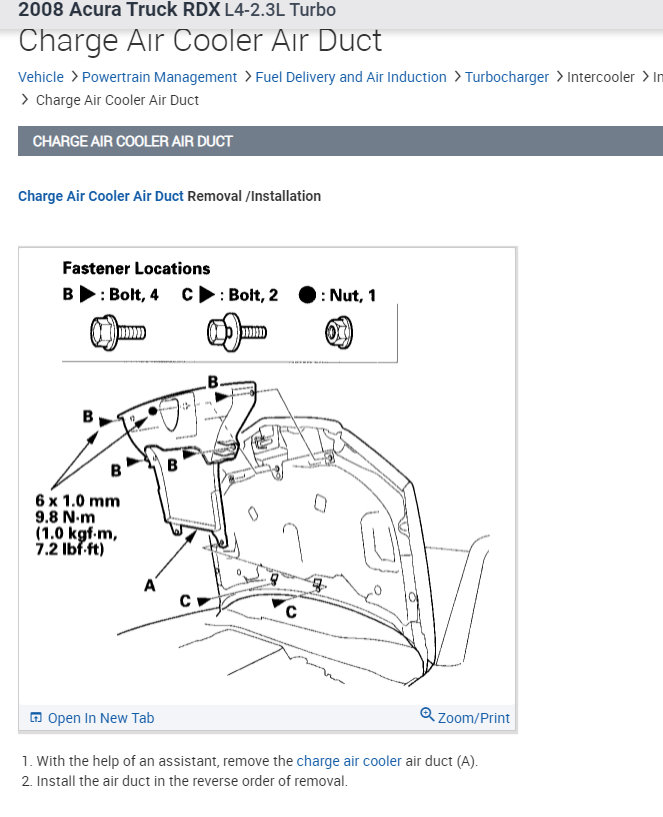 2008 Acura Truck RDX L4-2.3L Turbo

Charge Air Cooler Air Duct

Vehicle > Powertrain Management > Fuel Delivery and Air Induction > Turbocharger > Intercooler > In
> Charge Air Cooler Air Duct

CHARGE AIR COOLER AIR DUCT

Charge Air Cooler Air Duct Removal /Installation

Fastener Locations
B ▶ : Bolt, 4 C ▶ : Bolt, 2 ● : Nut, 1

B
B
B
B
6 x 1.0 mm
9.8 N·m
(1.0 kgf·m,
7.2 lbf·ft)
A
C
C

Open In New Tab
Zoom/Print

1. With the help of an assistant, remove the charge air cooler air duct (A).
2. Install the air duct in the reverse order of removal.