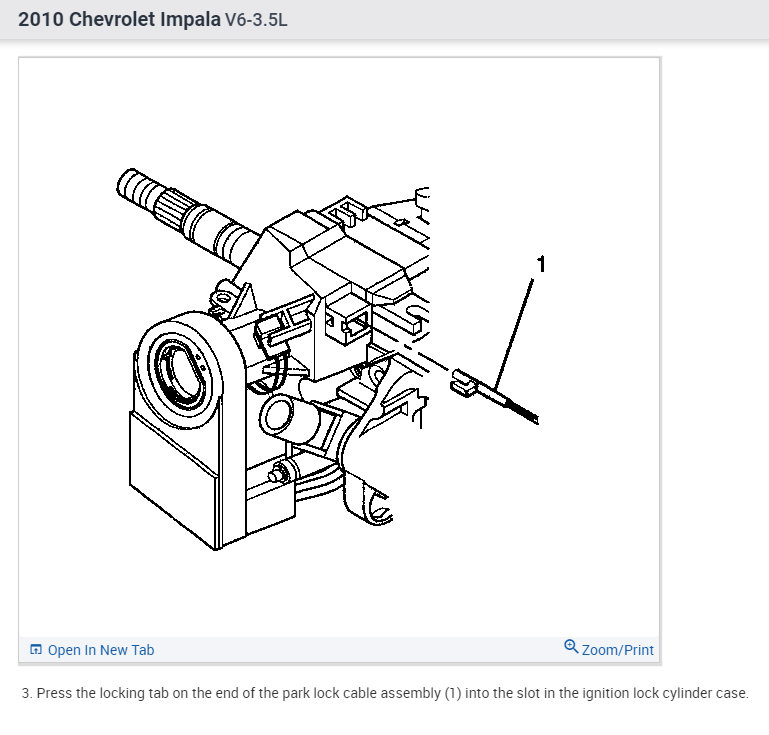 2010 Chevrolet Impala V6-3.5L

1

Open In New Tab

Zoom/Print

3. Press the locking tab on the end of the park lock cable assembly (1) into the slot in the ignition lock cylinder case.