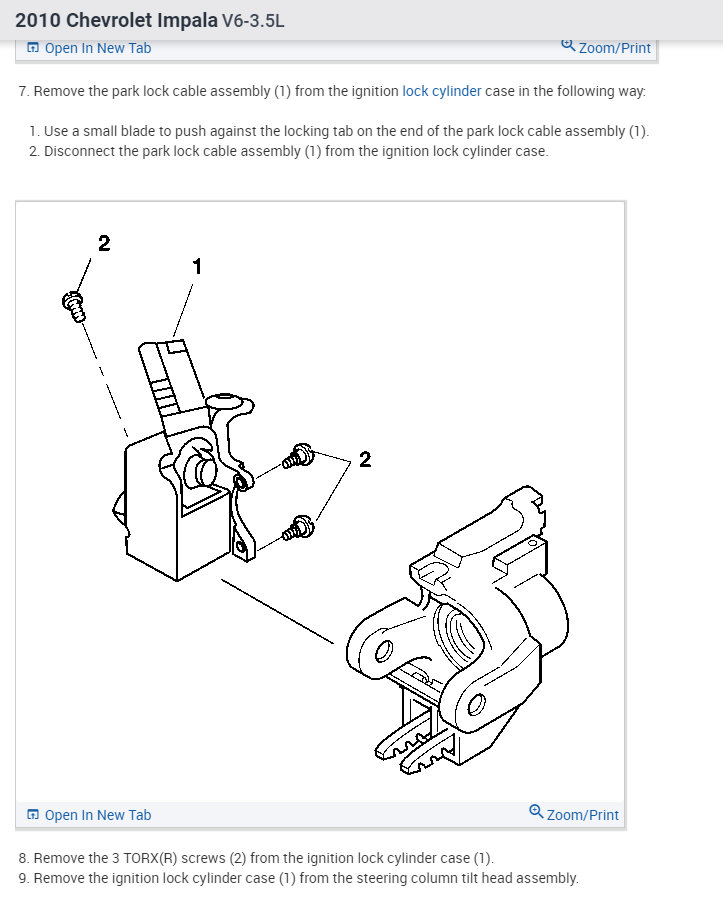 2010 Chevrolet Impala V6-3.5L

Open In New Tab	Zoom/Print

7. Remove the park lock cable assembly (1) from the ignition lock cylinder case in the following way:

1. Use a small blade to push against the locking tab on the end of the park lock cable assembly (1).
2. Disconnect the park lock cable assembly (1) from the ignition lock cylinder case.

2

1

2

Open In New Tab	Zoom/Print

8. Remove the 3 TORX(R) screws (2) from the ignition lock cylinder case (1).
9. Remove the ignition lock cylinder case (1) from the steering column tilt head assembly.