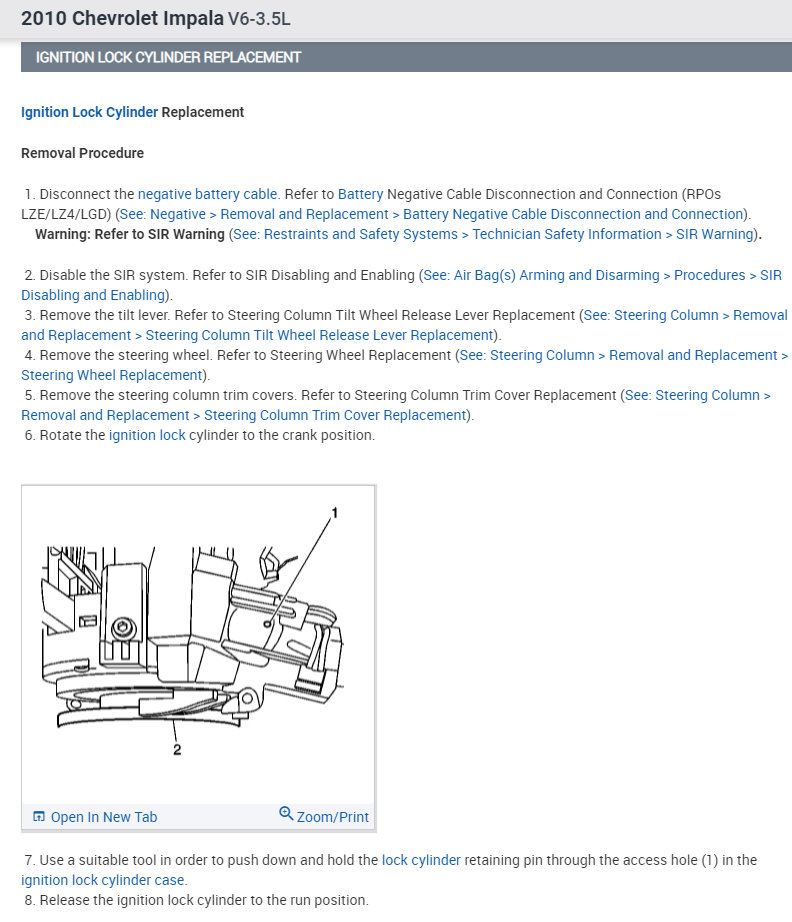 2010 Chevrolet Impala V6-3.5L

IGNITION LOCK CYLINDER REPLACEMENT

Ignition Lock Cylinder Replacement

Removal Procedure

1. Disconnect the negative battery cable. Refer to Battery Negative Cable Disconnection and Connection (RPOs LZE/LZ4/LGD) (See: Negative > Removal and Replacement > Battery Negative Cable Disconnection and Connection).
Warning: Refer to SIR Warning (See: Restraints and Safety Systems > Technician Safety Information > SIR Warning).

2. Disable the SIR system. Refer to SIR Disabling and Enabling (See: Air Bag(s) Arming and Disarming > Procedures > SIR Disabling and Enabling).
3. Remove the tilt lever. Refer to Steering Column Tilt Wheel Release Lever Replacement (See: Steering Column > Removal and Replacement > Steering Column Tilt Wheel Release Lever Replacement).
4. Remove the steering wheel. Refer to Steering Wheel Replacement (See: Steering Column > Removal and Replacement > Steering Wheel Replacement).
5. Remove the steering column trim covers. Refer to Steering Column Trim Cover Replacement (See: Steering Column > Removal and Replacement > Steering Column Trim Cover Replacement).
6. Rotate the ignition lock cylinder to the crank position.

1

2

Open In New Tab

Zoom/Print

7. Use a suitable tool in order to push down and hold the lock cylinder retaining pin through the access hole (1) in the ignition lock cylinder case.
8. Release the ignition lock cylinder to the run position.