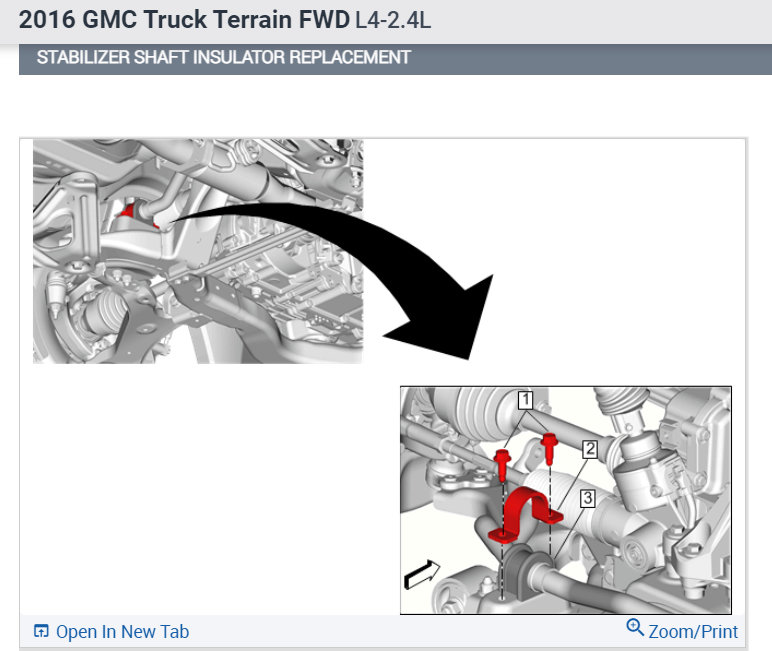 2016 GMC Truck Terrain FWD L4-2.4L

STABILIZER SHAFT INSULATOR REPLACEMENT

1

2

3

Open In New Tab

Zoom/Print