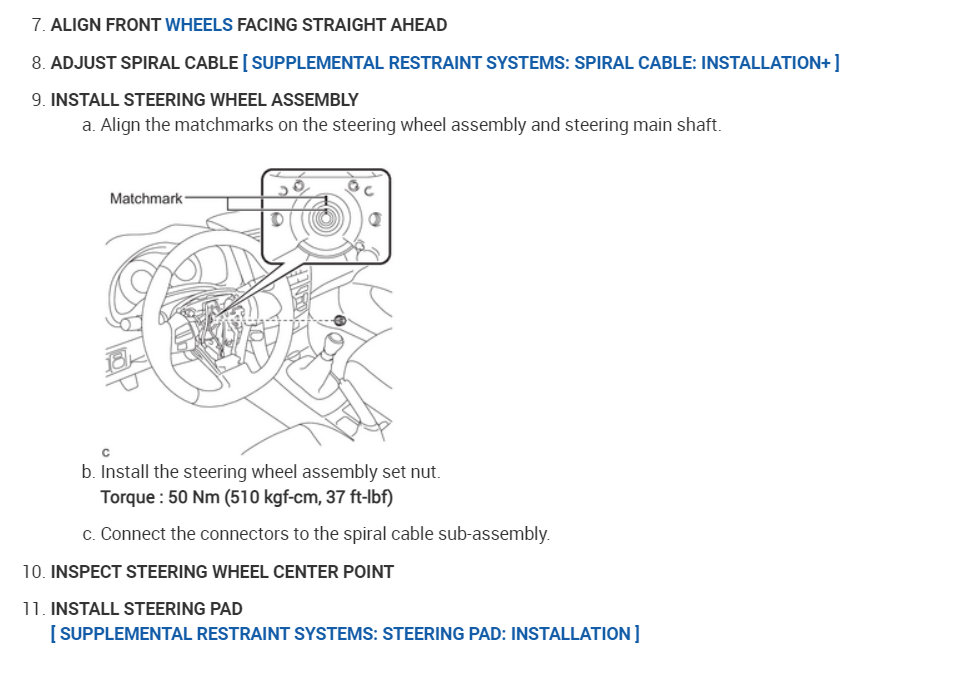 7. ALIGN FRONT WHEELS FACING STRAIGHT AHEAD

8. ADJUST SPIRAL CABLE [ SUPPLEMENTAL RESTRAINT SYSTEMS: SPIRAL CABLE: INSTALLATION+ ]

9. INSTALL STEERING WHEEL ASSEMBLY

a. Align the matchmarks on the steering wheel assembly and steering main shaft.

Matchmark

C

b. Install the steering wheel assembly set nut.

Torque : 50 Nm (510 kgf-cm, 37 ft-lbf)

c. Connect the connectors to the spiral cable sub-assembly.

10. INSPECT STEERING WHEEL CENTER POINT

11. INSTALL STEERING PAD

[ SUPPLEMENTAL RESTRAINT SYSTEMS: STEERING PAD: INSTALLATION ]