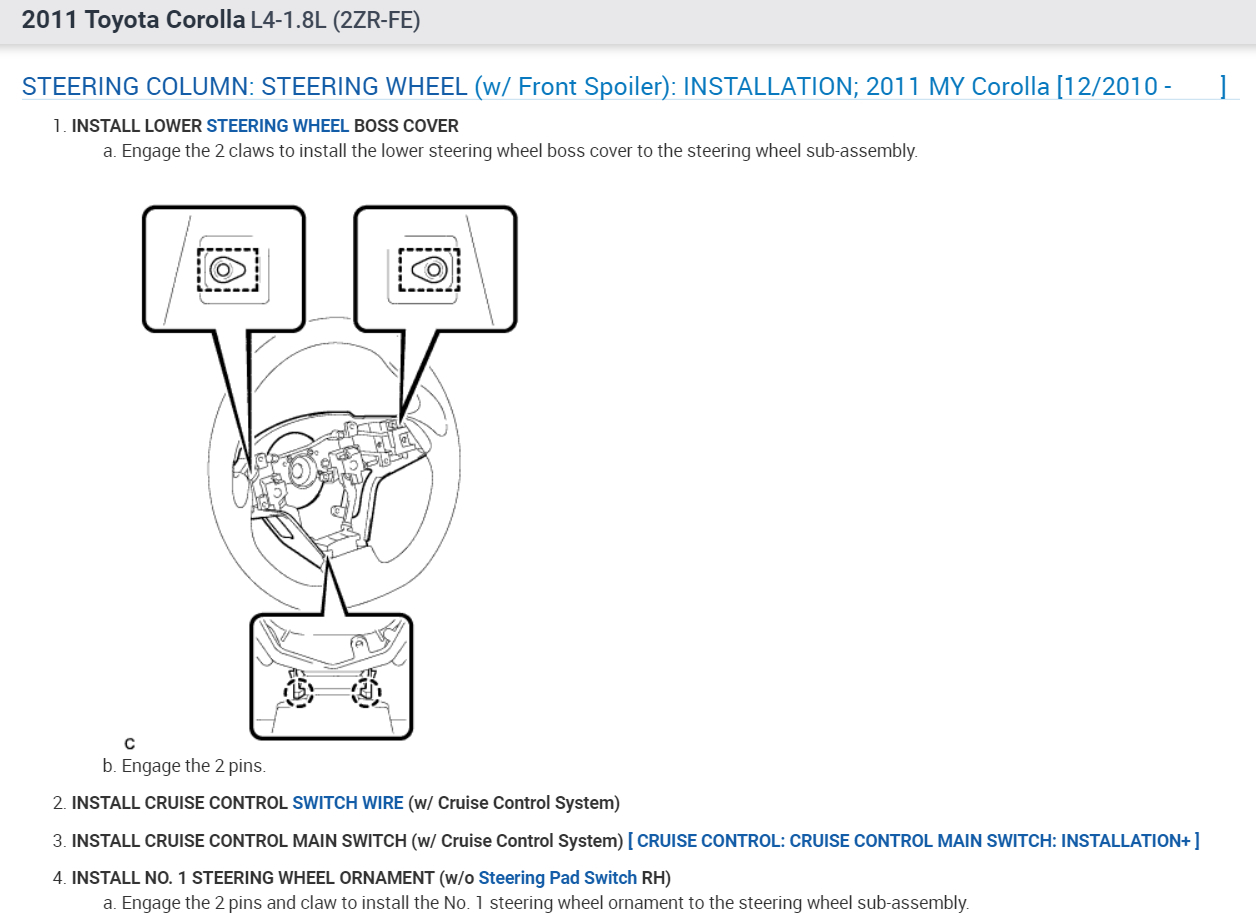 2011 Toyota Corolla L4-1.8L (2ZR-FE)

STEERING COLUMN: STEERING WHEEL (w/ Front Spoiler): INSTALLATION; 2011 MY Corolla [12/2010 - ]

1. INSTALL LOWER STEERING WHEEL BOSS COVER
a. Engage the 2 claws to install the lower steering wheel boss cover to the steering wheel sub-assembly.

C
b. Engage the 2 pins.

2. INSTALL CRUISE CONTROL SWITCH WIRE (w/ Cruise Control System)

3. INSTALL CRUISE CONTROL MAIN SWITCH (w/ Cruise Control System) [ CRUISE CONTROL: CRUISE CONTROL MAIN SWITCH: INSTALLATION+ ]

4. INSTALL NO. 1 STEERING WHEEL ORNAMENT (w/o Steering Pad Switch RH)
a. Engage the 2 pins and claw to install the No. 1 steering wheel ornament to the steering wheel sub-assembly.