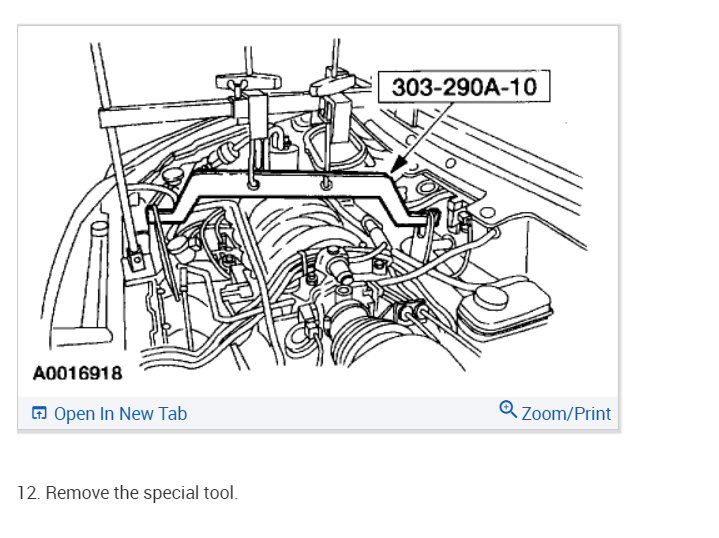 303-290A-10

A0016918

Open In New Tab

Zoom/Print

12. Remove the special tool.