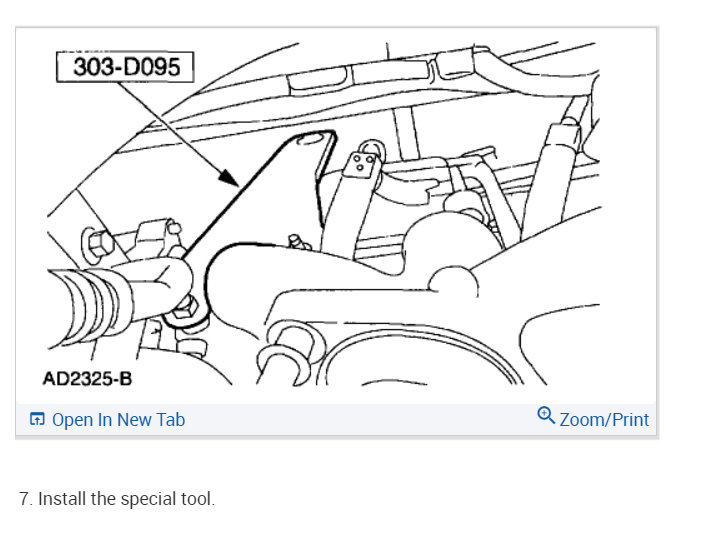 303-D095

AD2325-B

Open In New Tab

Zoom/Print

7. Install the special tool.