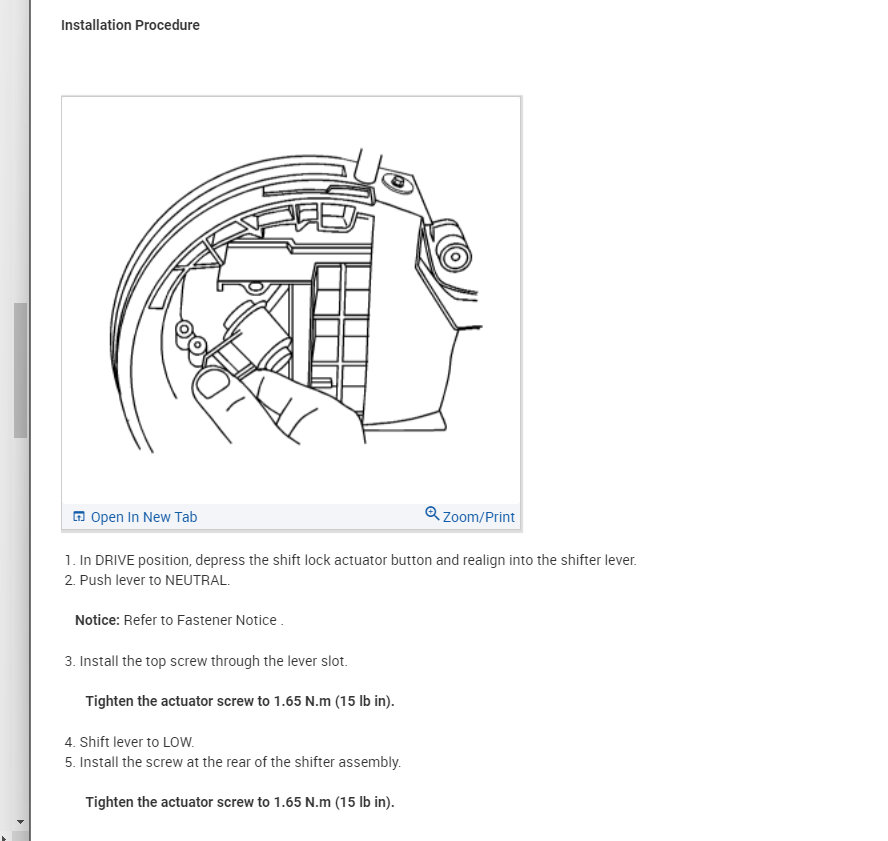 Installation Procedure

Open In New Tab
Zoom/Print

1. In DRIVE position, depress the shift lock actuator button and realign into the shifter lever.
2. Push lever to NEUTRAL.

Notice: Refer to Fastener Notice .

3. Install the top screw through the lever slot.

Tighten the actuator screw to 1.65 N.m (15 lb in).

4. Shift lever to LOW.
5. Install the screw at the rear of the shifter assembly.

Tighten the actuator screw to 1.65 N.m (15 lb in).