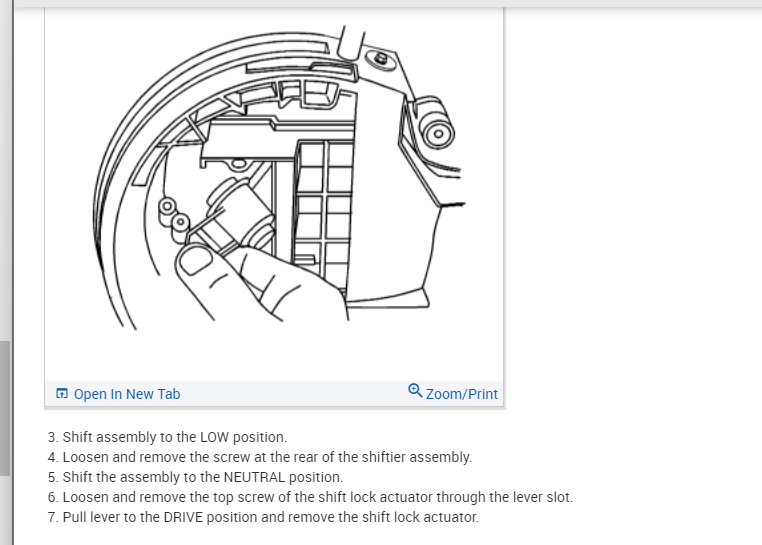 Open In New Tab

Zoom/Print

3. Shift assembly to the LOW position.
4. Loosen and remove the screw at the rear of the shiftier assembly.
5. Shift the assembly to the NEUTRAL position.
6. Loosen and remove the top screw of the shift lock actuator through the lever slot.
7. Pull lever to the DRIVE position and remove the shift lock actuator.