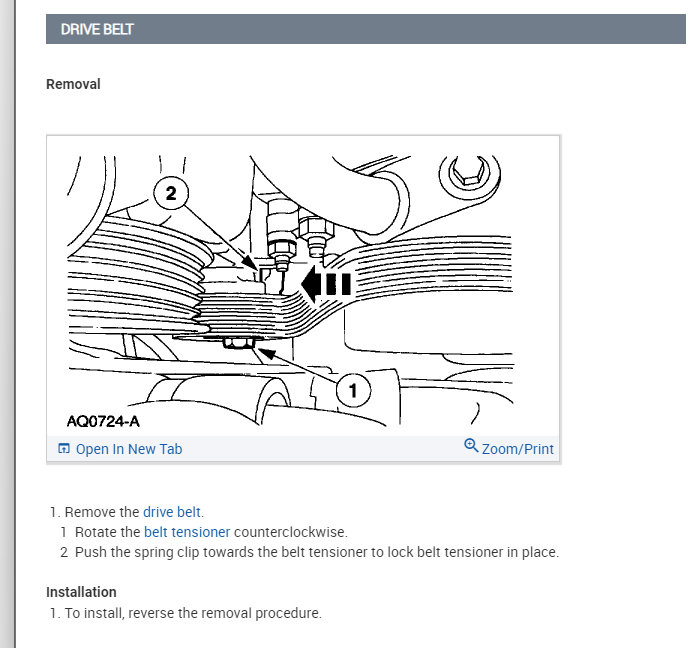 DRIVE BELT

Removal

2

1

AQ0724-A

Open In New Tab

Zoom/Print

1. Remove the drive belt.
1 Rotate the belt tensioner counterclockwise.
2 Push the spring clip towards the belt tensioner to lock belt tensioner in place.

Installation
1. To install, reverse the removal procedure.