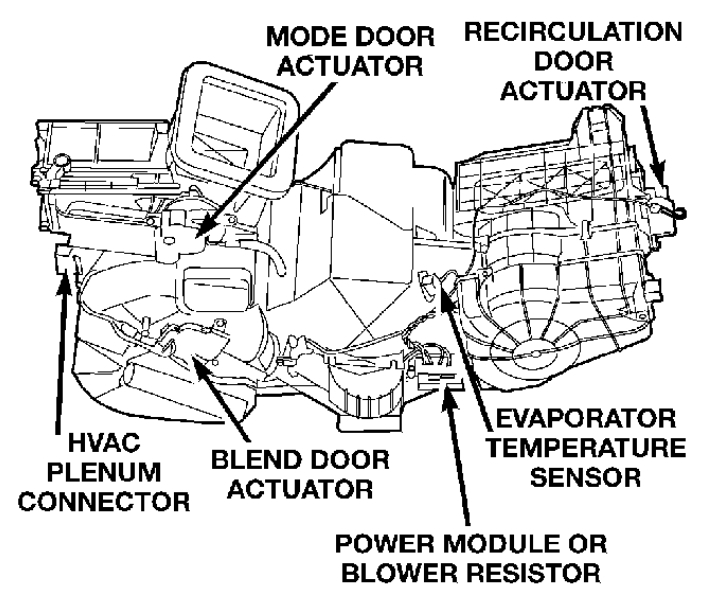 MODE DOOR ACTUATOR

RECIRCULATION DOOR ACTUATOR

HVAC PLENUM CONNECTOR

BLEND DOOR ACTUATOR

EVAPORATOR TEMPERATURE SENSOR

POWER MODULE OR BLOWER RESISTOR