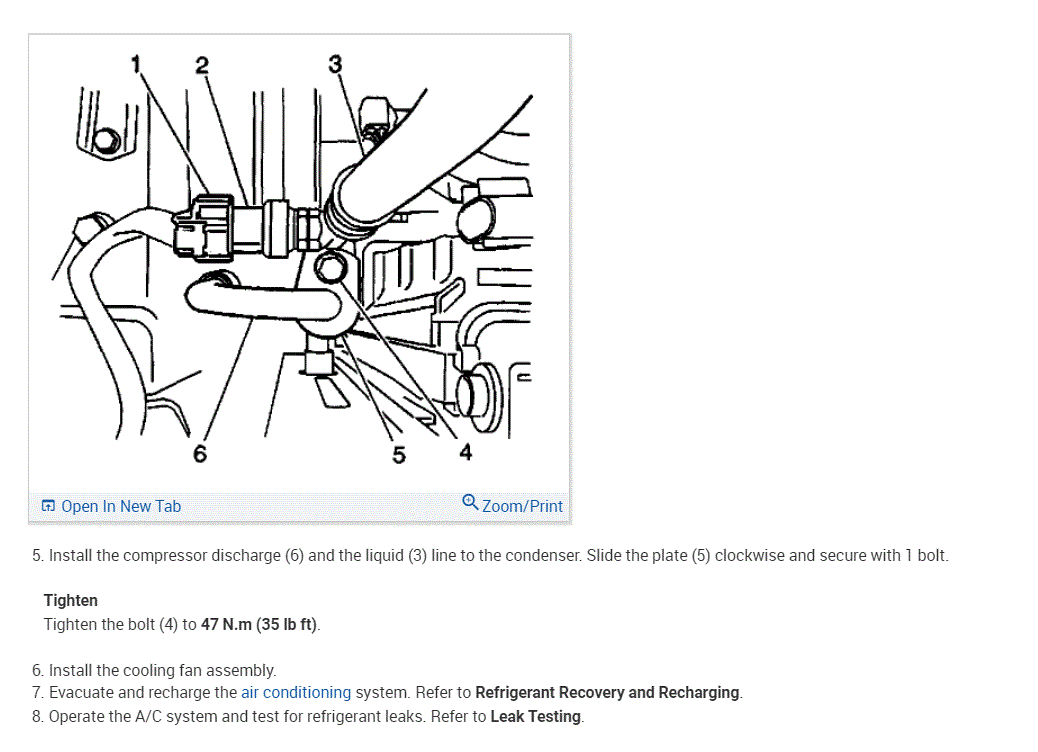 1 2 3

6 5 4

Open In New Tab

Zoom/Print

5. Install the compressor discharge (6) and the liquid (3) line to the condenser. Slide the plate (5) clockwise and secure with 1 bolt.

Tighten
Tighten the bolt (4) to 47 N.m (35 lb ft).

6. Install the cooling fan assembly.
7. Evacuate and recharge the air conditioning system. Refer to Refrigerant Recovery and Recharging.
8. Operate the A/C system and test for refrigerant leaks. Refer to Leak Testing.