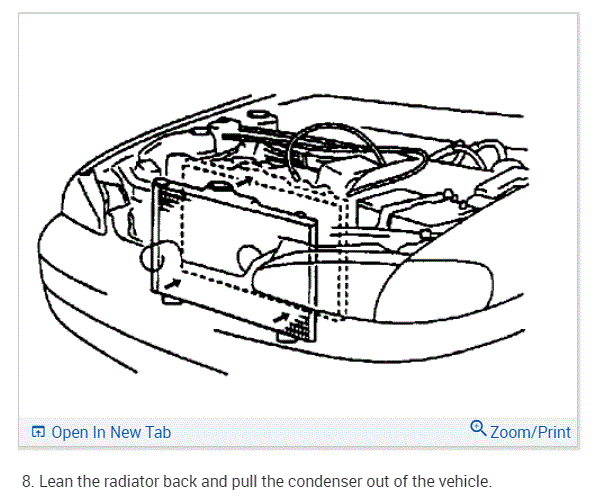 Open In New Tab

Zoom/Print

8. Lean the radiator back and pull the condenser out of the vehicle.