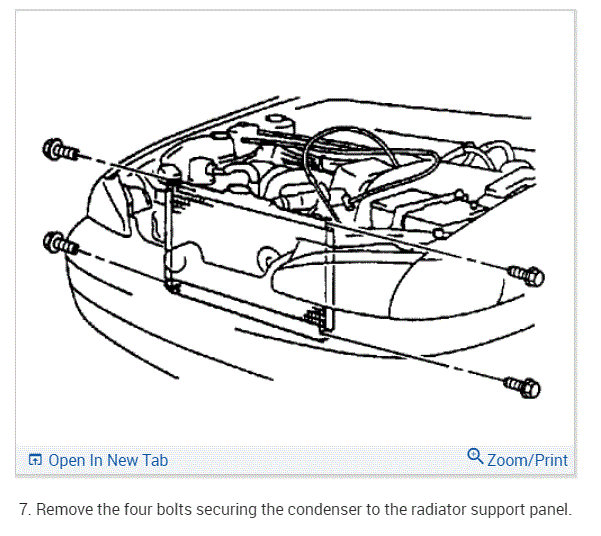 Open In New Tab

Zoom/Print

7. Remove the four bolts securing the condenser to the radiator support panel.