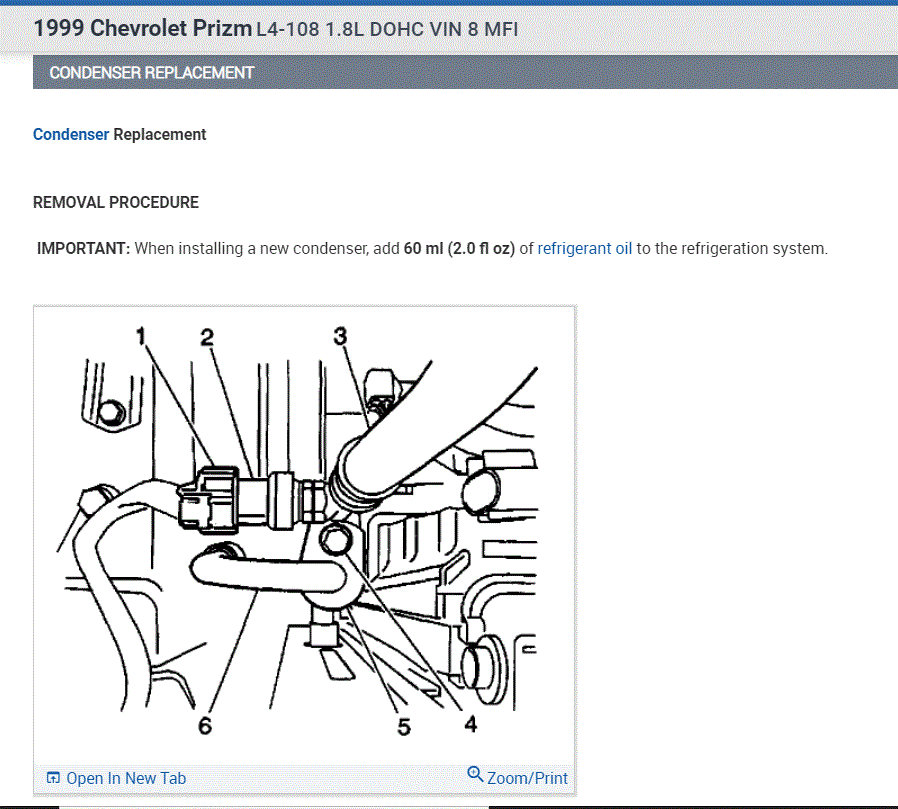 1999 Chevrolet Prizm L4-108 1.8L DOHC VIN 8 MFI

CONDENSER REPLACEMENT

Condenser Replacement

REMOVAL PROCEDURE

IMPORTANT: When installing a new condenser, add 60 ml (2.0 fl oz) of refrigerant oil to the refrigeration system.

1
2
3
6
5
4

Open In New Tab
Zoom/Print