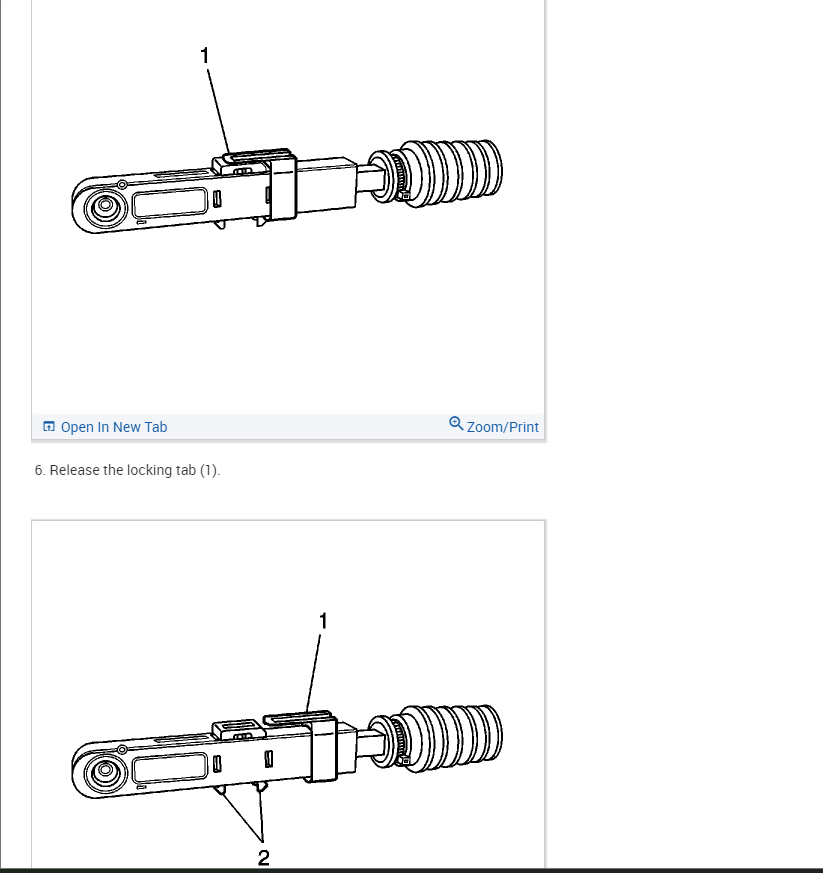 1

Open In New Tab

Zoom/Print

6. Release the locking tab (1).

1

2