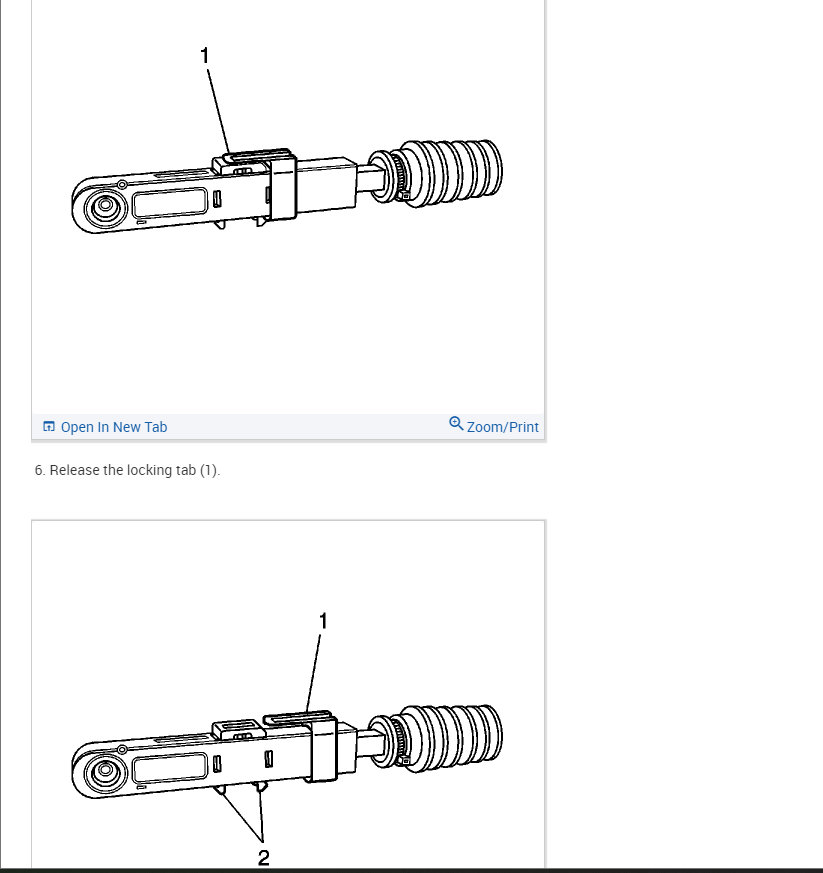 1

Open In New Tab

Zoom/Print

6. Release the locking tab (1).

1

2