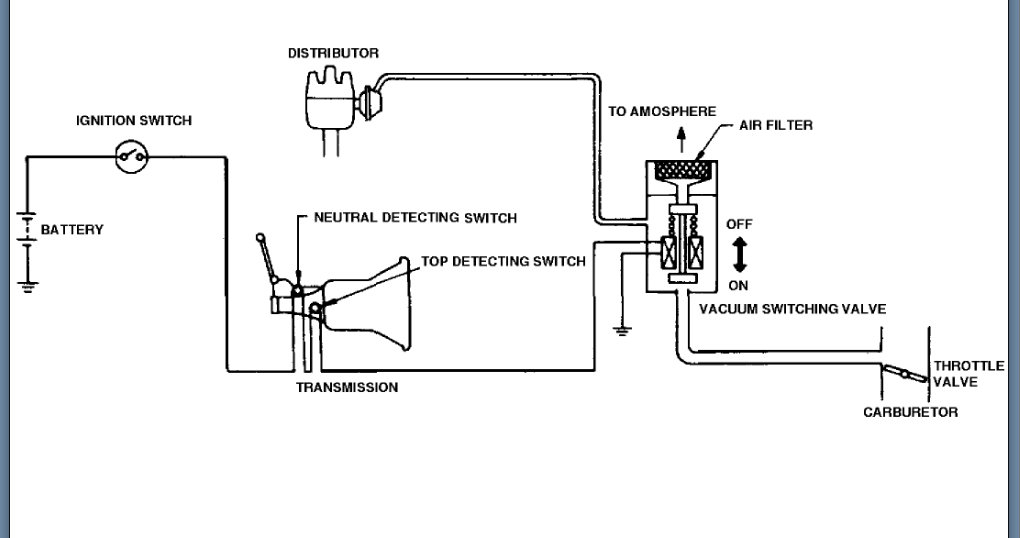 DISTRIBUTOR

IGNITION SWITCH

TO AMOSPHERE

AIR FILTER

BATTERY

NEUTRAL DETECTING SWITCH

TOP DETECTING SWITCH

OFF

ON

VACUUM SWITCHING VALVE

TRANSMISSION

THROTTLE VALVE

CARBURETOR