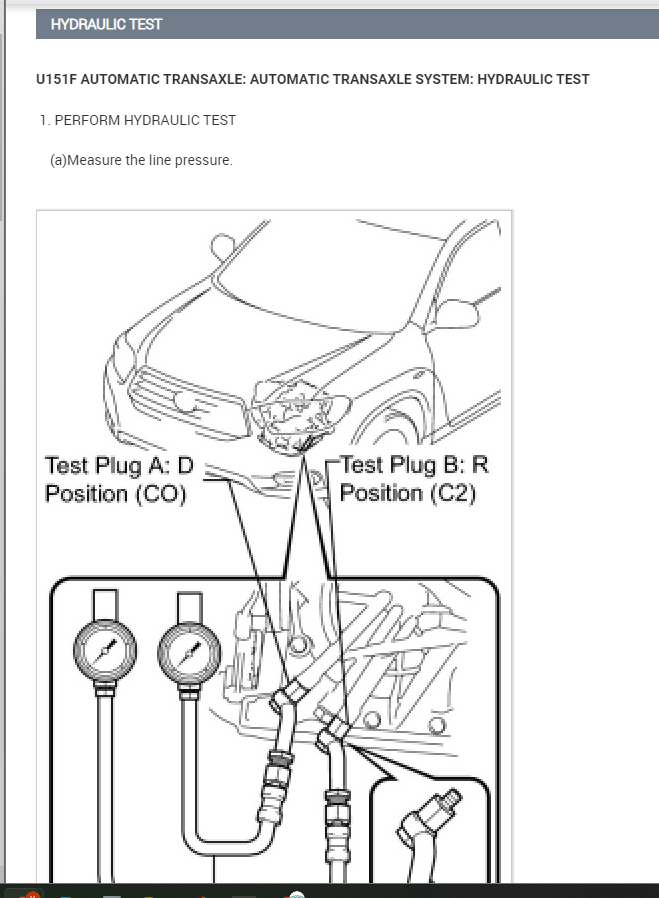 HYDRAULIC TEST

U151F AUTOMATIC TRANSAXLE: AUTOMATIC TRANSAXLE SYSTEM: HYDRAULIC TEST

1. PERFORM HYDRAULIC TEST

(a)Measure the line pressure.

Test Plug A: D Position (CO)

Test Plug B: R Position (C2)