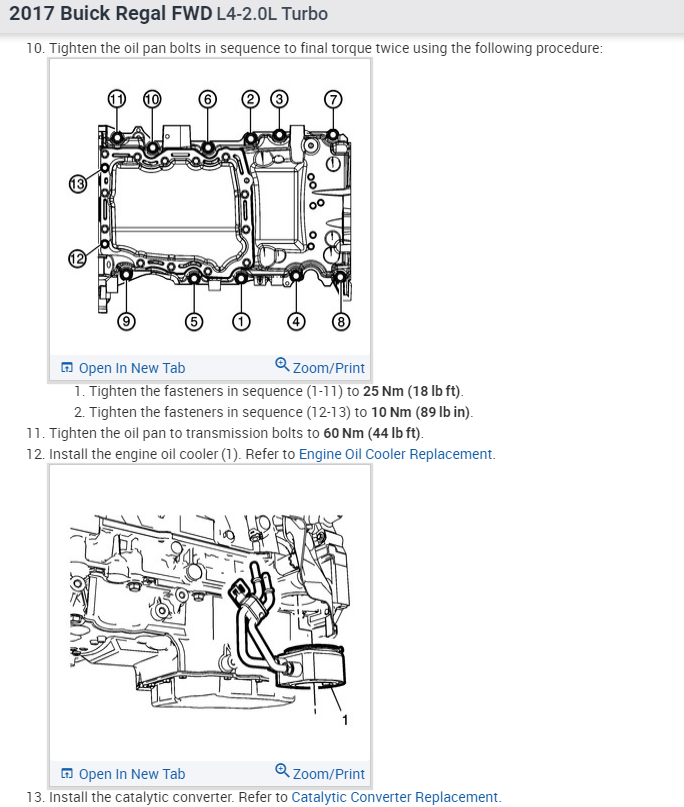 2017 Buick Regal FWD L4-2.0L Turbo

10. Tighten the oil pan bolts in sequence to final torque twice using the following procedure:

11 10 6 2 3 7
13
12
9 5 1 4 8

Open In New Tab Zoom/Print

1. Tighten the fasteners in sequence (1-11) to 25 Nm (18 lb ft).
2. Tighten the fasteners in sequence (12-13) to 10 Nm (89 lb in).

11. Tighten the oil pan to transmission bolts to 60 Nm (44 lb ft).
12. Install the engine oil cooler (1). Refer to Engine Oil Cooler Replacement.

1

Open In New Tab Zoom/Print

13. Install the catalytic converter. Refer to Catalytic Converter Replacement.