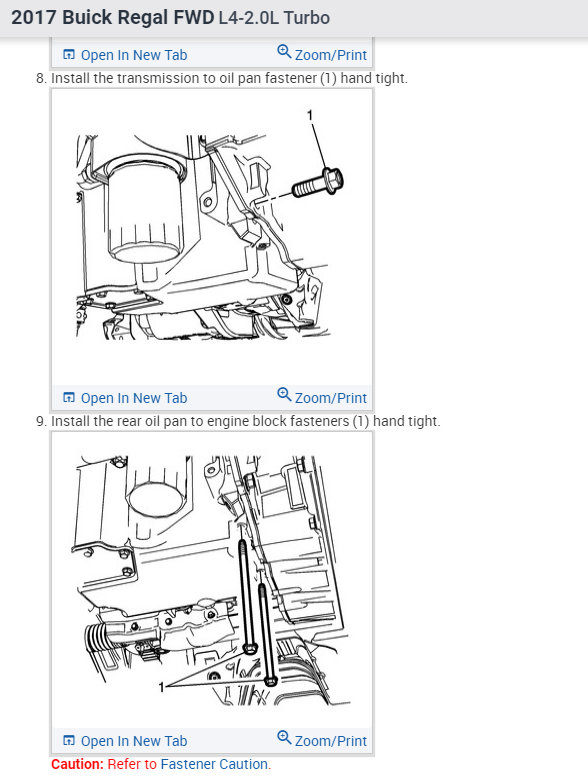 2017 Buick Regal FWD L4-2.0L Turbo

Open In New Tab Zoom/Print

8. Install the transmission to oil pan fastener (1) hand tight.

1

Open In New Tab Zoom/Print

9. Install the rear oil pan to engine block fasteners (1) hand tight.

1

Open In New Tab Zoom/Print

Caution: Refer to Fastener Caution.