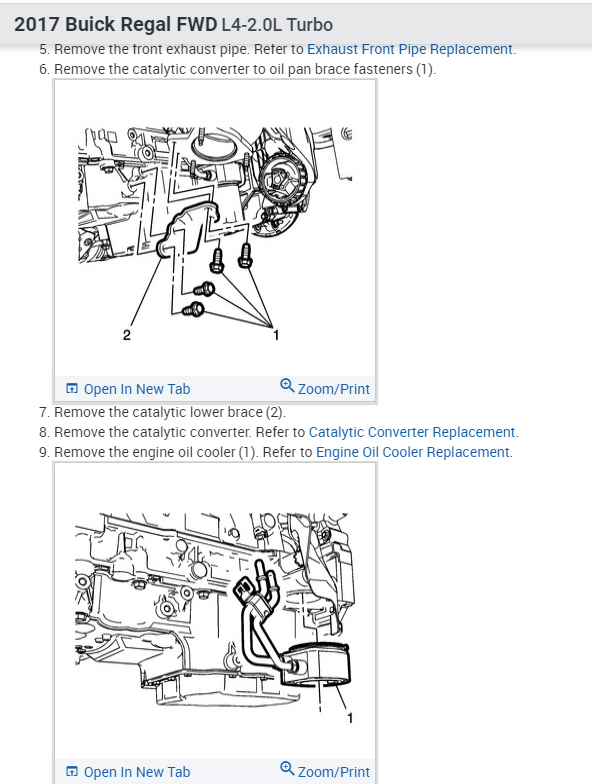 2017 Buick Regal FWD L4-2.0L Turbo

5. Remove the front exhaust pipe. Refer to Exhaust Front Pipe Replacement.
6. Remove the catalytic converter to oil pan brace fasteners (1).

2
1

Open In New Tab
Zoom/Print

7. Remove the catalytic lower brace (2).
8. Remove the catalytic converter. Refer to Catalytic Converter Replacement.
9. Remove the engine oil cooler (1). Refer to Engine Oil Cooler Replacement.

1

Open In New Tab
Zoom/Print