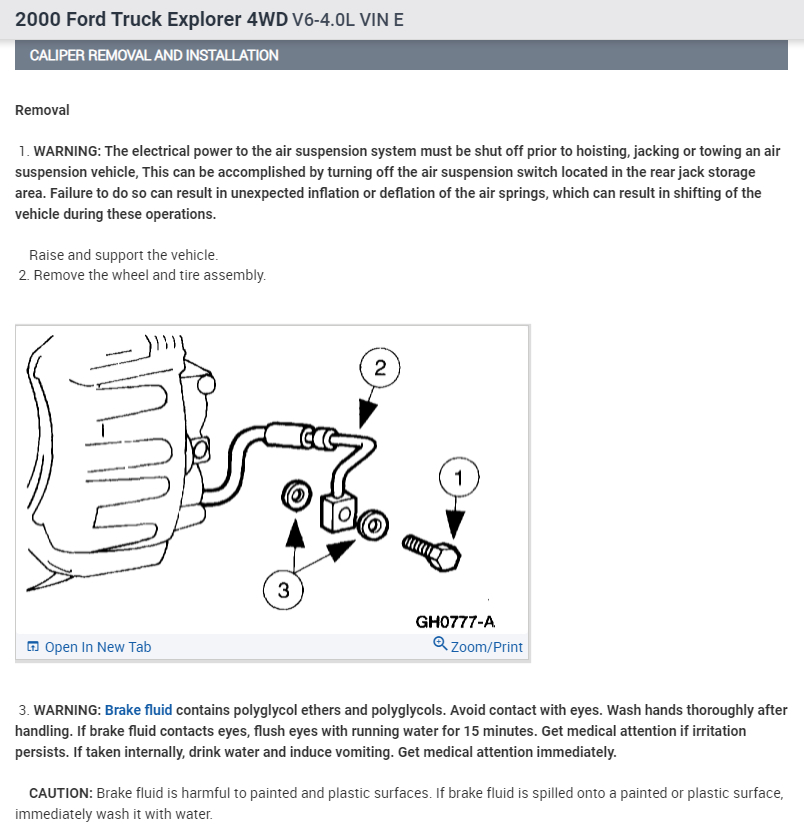 2000 Ford Truck Explorer 4WD V6-4.0L VIN E

CALIPER REMOVAL AND INSTALLATION

Removal

1. WARNING: The electrical power to the air suspension system must be shut off prior to hoisting, jacking or towing an air suspension vehicle, This can be accomplished by turning off the air suspension switch located in the rear jack storage area. Failure to do so can result in unexpected inflation or deflation of the air springs, which can result in shifting of the vehicle during these operations.

Raise and support the vehicle.
2. Remove the wheel and tire assembly.

2
1
3
GH0777-A

Open In New Tab
Zoom/Print

3. WARNING: Brake fluid contains polyglycol ethers and polyglycols. Avoid contact with eyes. Wash hands thoroughly after handling. If brake fluid contacts eyes, flush eyes with running water for 15 minutes. Get medical attention if irritation persists. If taken internally, drink water and induce vomiting. Get medical attention immediately.

CAUTION: Brake fluid is harmful to painted and plastic surfaces. If brake fluid is spilled onto a painted or plastic surface, immediately wash it with water.