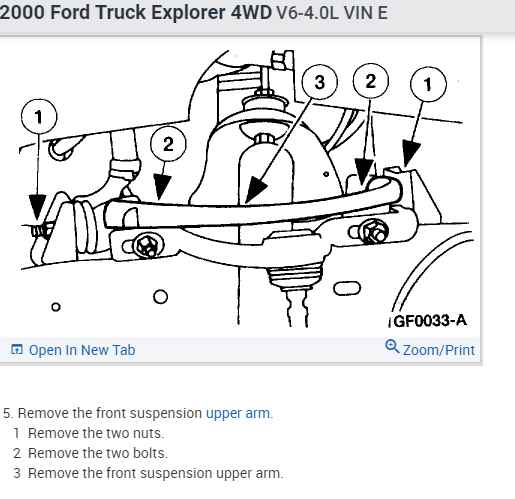 2000 Ford Truck Explorer 4WD V6-4.0L VIN E

1
2
3
2
1

GF0033-A

Open In New Tab
Zoom/Print

5. Remove the front suspension upper arm.
1 Remove the two nuts.
2 Remove the two bolts.
3 Remove the front suspension upper arm.