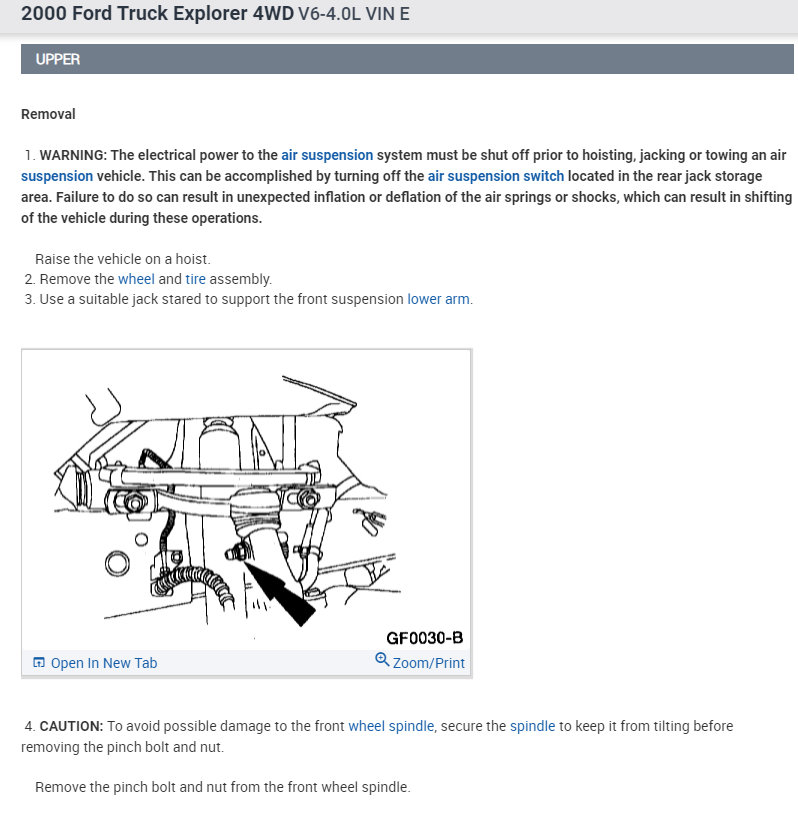 2000 Ford Truck Explorer 4WD V6-4.0L VIN E

UPPER

Removal

1. WARNING: The electrical power to the air suspension system must be shut off prior to hoisting, jacking or towing an air suspension vehicle. This can be accomplished by turning off the air suspension switch located in the rear jack storage area. Failure to do so can result in unexpected inflation or deflation of the air springs or shocks, which can result in shifting of the vehicle during these operations.

Raise the vehicle on a hoist.
2. Remove the wheel and tire assembly.
3. Use a suitable jack stared to support the front suspension lower arm.

GF0030-B

Open In New Tab
Zoom/Print

4. CAUTION: To avoid possible damage to the front wheel spindle, secure the spindle to keep it from tilting before removing the pinch bolt and nut.

Remove the pinch bolt and nut from the front wheel spindle.