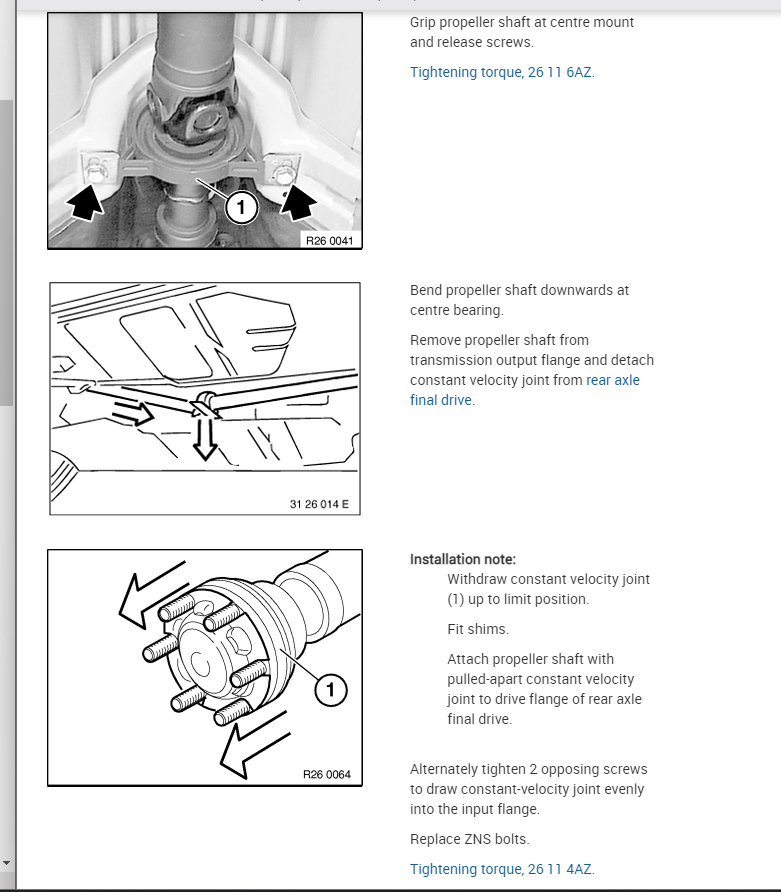 1

R26 0041

Grip propeller shaft at centre mount and release screws.

Tightening torque, 26 11 6AZ.

31 26 014 E

Bend propeller shaft downwards at centre bearing.

Remove propeller shaft from transmission output flange and detach constant velocity joint from rear axle final drive.

1

R26 0064

Installation note:

Withdraw constant velocity joint (1) up to limit position.

Fit shims.

Attach propeller shaft with pulled-apart constant velocity joint to drive flange of rear axle final drive.

Alternately tighten 2 opposing screws to draw constant-velocity joint evenly into the input flange.

Replace ZNS bolts.

Tightening torque, 26 11 4AZ.