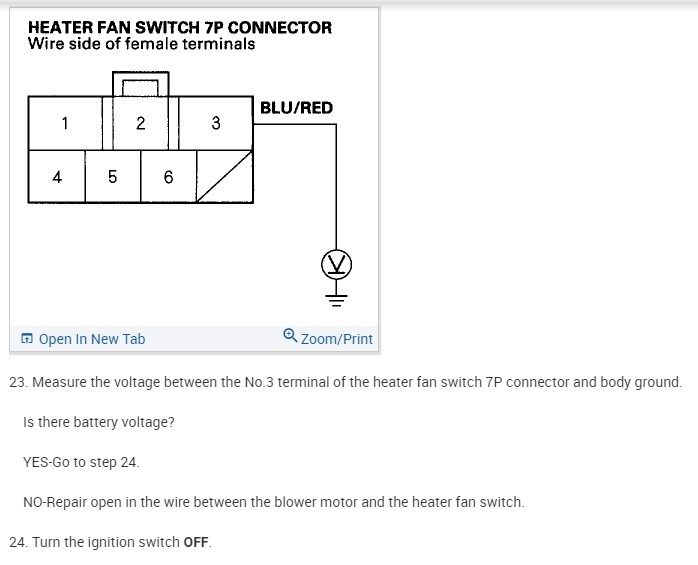 HEATER FAN SWITCH 7P CONNECTOR
Wire side of female terminals

1 2 3
4 5 6

BLU/RED

V

Open In New Tab

Zoom/Print

23. Measure the voltage between the No.3 terminal of the heater fan switch 7P connector and body ground.

Is there battery voltage?

YES-Go to step 24.

NO-Repair open in the wire between the blower motor and the heater fan switch.

24. Turn the ignition switch OFF.