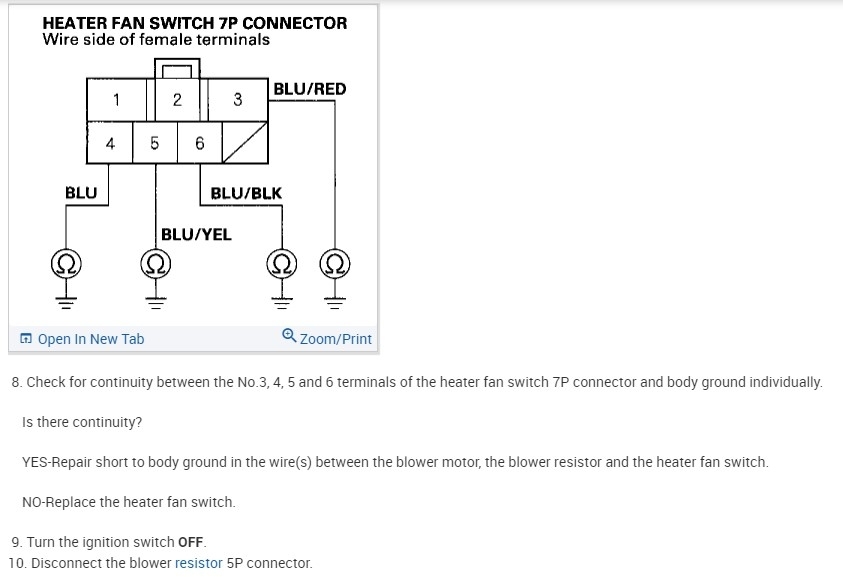 HEATER FAN SWITCH 7P CONNECTOR
Wire side of female terminals

1
2
3
4
5
6
BLU/RED
BLU
BLU/BLK
BLU/YEL
Ω
Ω
Ω
Ω

Open In New Tab
Zoom/Print

8. Check for continuity between the No.3, 4, 5 and 6 terminals of the heater fan switch 7P connector and body ground individually.

Is there continuity?

YES-Repair short to body ground in the wire(s) between the blower motor, the blower resistor and the heater fan switch.

NO-Replace the heater fan switch.

9. Turn the ignition switch OFF.
10. Disconnect the blower resistor 5P connector.