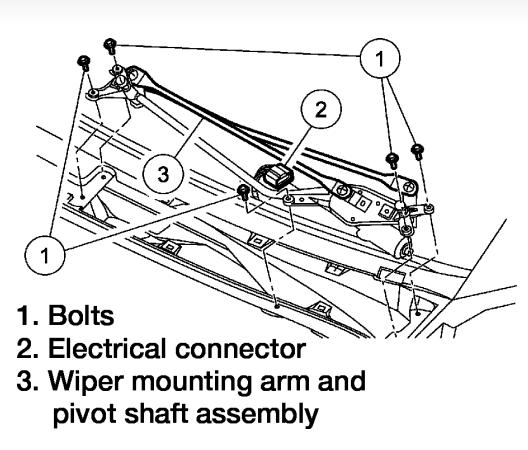 1

2

3

1

1. Bolts
2. Electrical connector
3. Wiper mounting arm and pivot shaft assembly