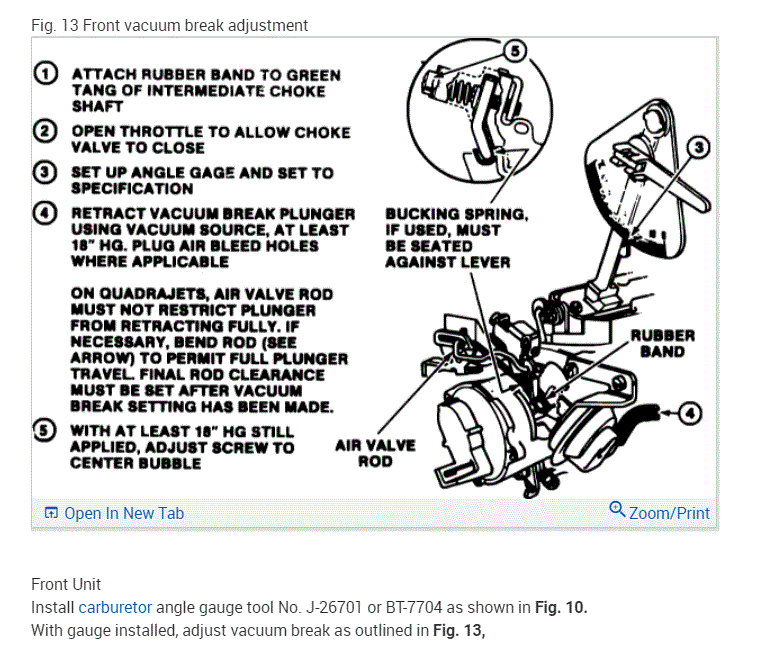 Fig. 13 Front vacuum break adjustment

① ATTACH RUBBER BAND TO GREEN TANG OF INTERMEDIATE CHOKE SHAFT

② OPEN THROTTLE TO ALLOW CHOKE VALVE TO CLOSE

③ SET UP ANGLE GAGE AND SET TO SPECIFICATION

④ RETRACT VACUUM BREAK PLUNGER USING VACUUM SOURCE, AT LEAST 18" HG. PLUG AIR BLEED HOLES WHERE APPLICABLE

ON QUADRAJETS, AIR VALVE ROD MUST NOT RESTRICT PLUNGER FROM RETRACTING FULLY. IF NECESSARY, BEND ROD (SEE ARROW) TO PERMIT FULL PLUNGER TRAVEL. FINAL ROD CLEARANCE MUST BE SET AFTER VACUUM BREAK SETTING HAS BEEN MADE.

⑤ WITH AT LEAST 18" HG STILL APPLIED, ADJUST SCREW TO CENTER BUBBLE

5

3

BUCKING SPRING, IF USED, MUST BE SEATED AGAINST LEVER

RUBBER BAND

4

AIR VALVE ROD

Open In New Tab

Zoom/Print

Front Unit
Install carburetor angle gauge tool No. J-26701 or BT-7704 as shown in **Fig. 10.**
With gauge installed, adjust vacuum break as outlined in **Fig. 13,**