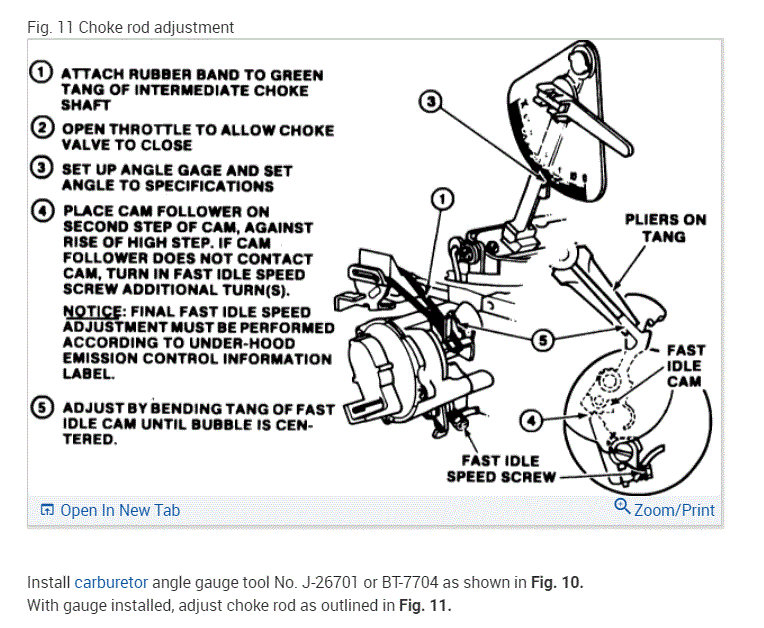 Fig. 11 Choke rod adjustment

① ATTACH RUBBER BAND TO GREEN TANG OF INTERMEDIATE CHOKE SHAFT

② OPEN THROTTLE TO ALLOW CHOKE VALVE TO CLOSE

③ SET UP ANGLE GAGE AND SET ANGLE TO SPECIFICATIONS

④ PLACE CAM FOLLOWER ON SECOND STEP OF CAM, AGAINST RISE OF HIGH STEP. IF CAM FOLLOWER DOES NOT CONTACT CAM, TURN IN FAST IDLE SPEED SCREW ADDITIONAL TURN(S).

NOTICE: FINAL FAST IDLE SPEED ADJUSTMENT MUST BE PERFORMED ACCORDING TO UNDER-HOOD EMISSION CONTROL INFORMATION LABEL.

⑤ ADJUST BY BENDING TANG OF FAST IDLE CAM UNTIL BUBBLE IS CENTERED.

3

1

PLIERS ON TANG

5

FAST IDLE CAM

4

FAST IDLE SPEED SCREW

Open In New Tab

Zoom/Print

Install carburetor angle gauge tool No. J-26701 or BT-7704 as shown in Fig. 10.
With gauge installed, adjust choke rod as outlined in Fig. 11.