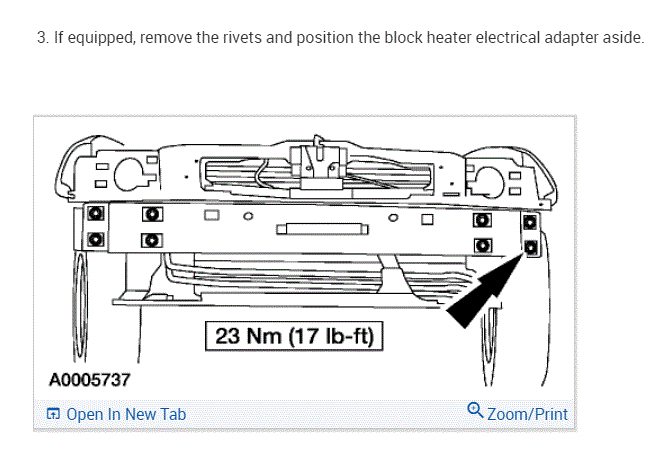 3. If equipped, remove the rivets and position the block heater electrical adapter aside.

23 Nm (17 lb-ft)

A0005737

Open In New Tab

Zoom/Print