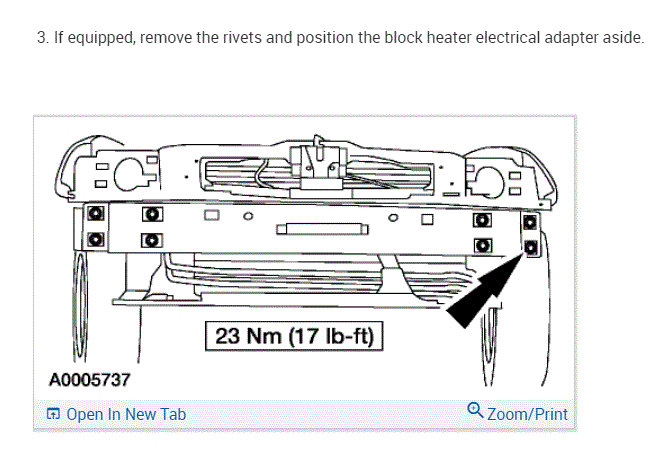 3. If equipped, remove the rivets and position the block heater electrical adapter aside.

23 Nm (17 lb-ft)

A0005737

Open In New Tab

Zoom/Print