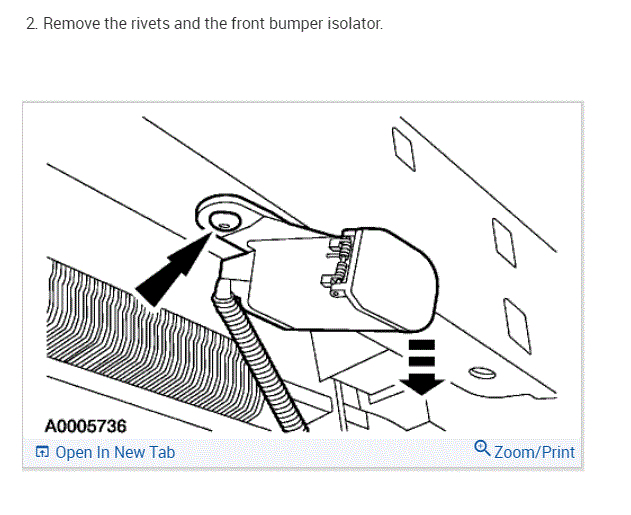 2. Remove the rivets and the front bumper isolator.

A0005736

Open In New Tab

Zoom/Print