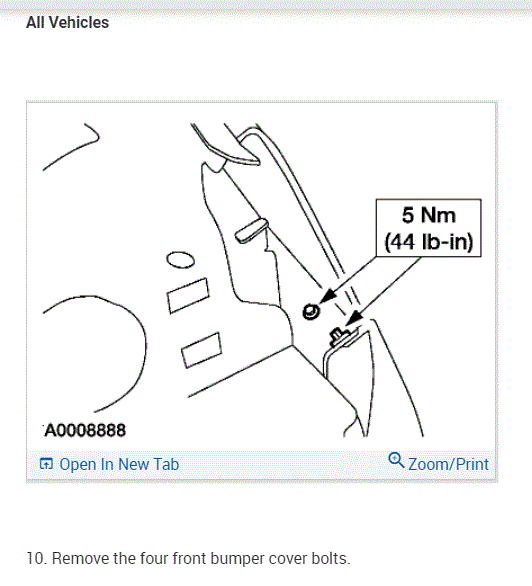 All Vehicles

5 Nm
(44 lb-in)

A0008888

Open In New Tab

Zoom/Print

10. Remove the four front bumper cover bolts.