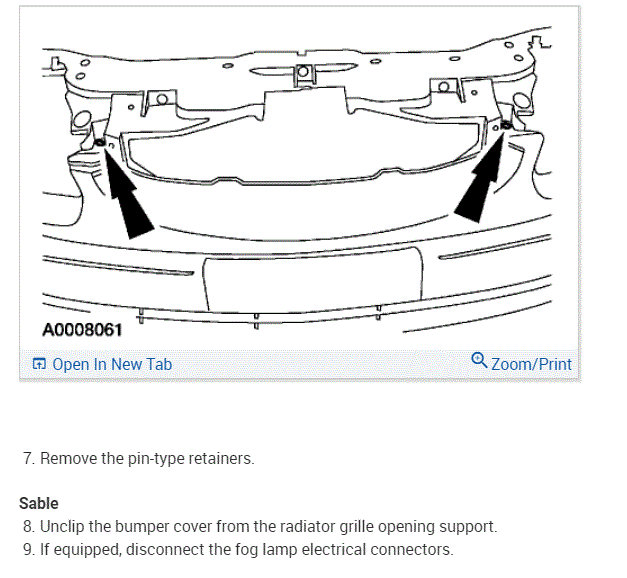 A0008061

Open In New Tab

Zoom/Print

7. Remove the pin-type retainers.

Sable

8. Unclip the bumper cover from the radiator grille opening support.

9. If equipped, disconnect the fog lamp electrical connectors.