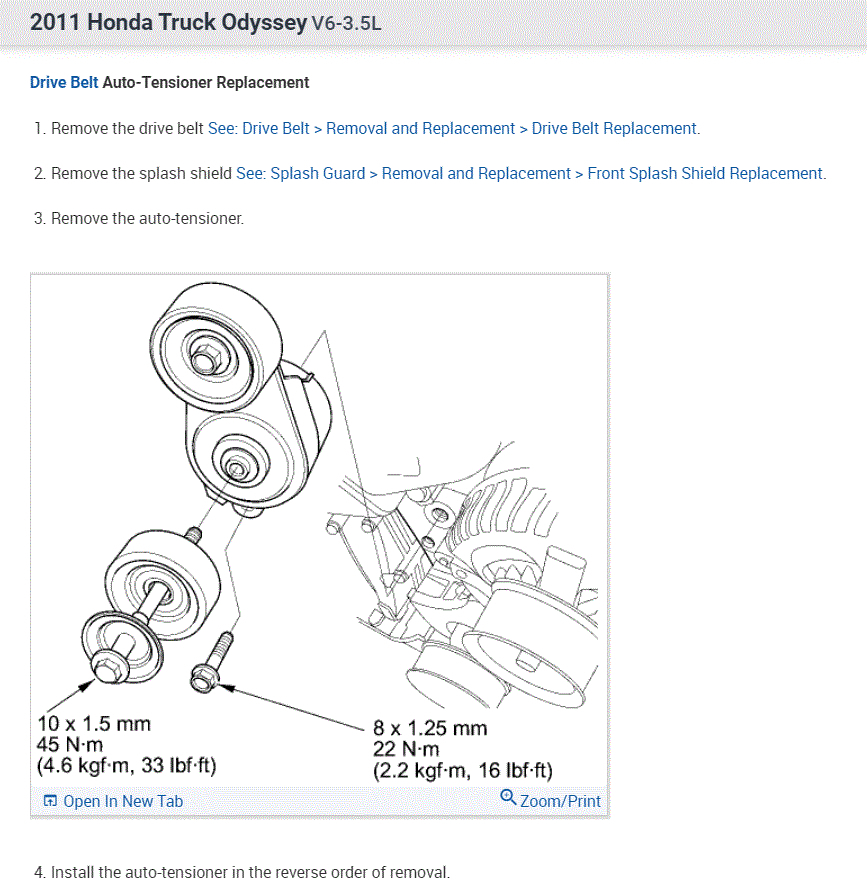 2011 Honda Truck Odyssey V6-3.5L

Drive Belt Auto-Tensioner Replacement

1. Remove the drive belt See: Drive Belt > Removal and Replacement > Drive Belt Replacement.

2. Remove the splash shield See: Splash Guard > Removal and Replacement > Front Splash Shield Replacement.

3. Remove the auto-tensioner.

10 x 1.5 mm
45 N·m
(4.6 kgf·m, 33 lbf·ft)

8 x 1.25 mm
22 N·m
(2.2 kgf·m, 16 lbf·ft)

Open In New Tab

Zoom/Print

4. Install the auto-tensioner in the reverse order of removal.